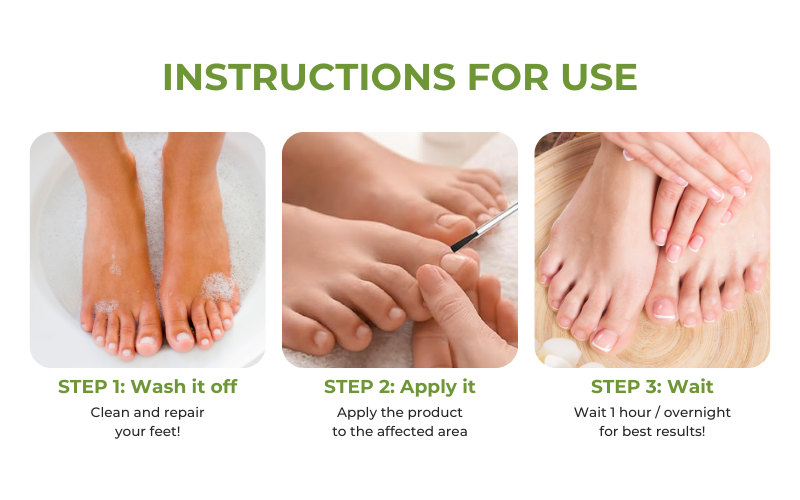 INSTRUCTIONS FOR USE

STEP 1: Wash it off
Clean and repair your feet!

STEP 2: Apply it
Apply the product to the affected area

STEP 3: Wait
Wait 1 hour / overnight for best results!